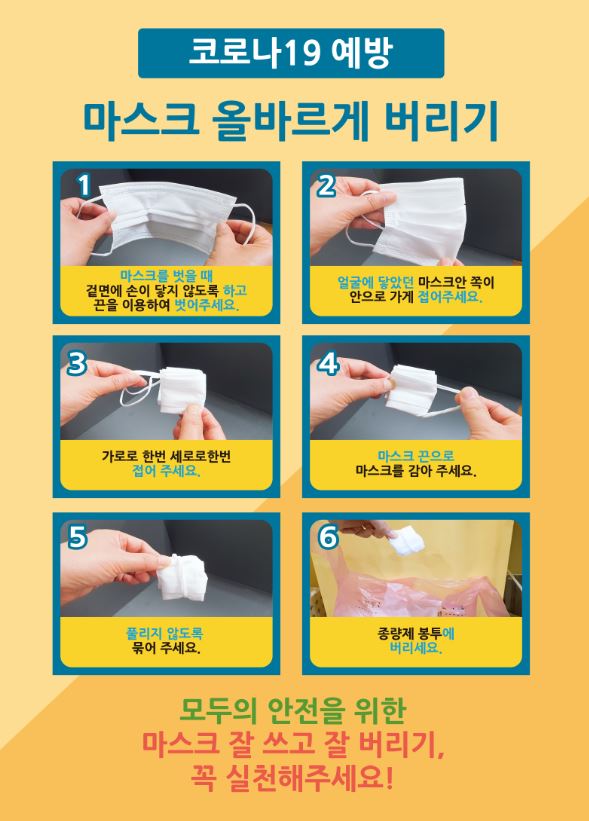 코로나19 예방

마스크 올바르게 버리기

1
마스크를 벗을 때
겉면에 손이 닿지 않도록 하고
끈을 이용하여 벗어주세요.

2
얼굴에 닿았던 마스크안 쪽이
안으로 가게 접어주세요.

3
가로로 한번 세로로한번
접어 주세요.

4
마스크 끈으로
마스크를 감아 주세요.

5
풀리지 않도록
묶어 주세요.

6
종량제 봉투에
버리세요.

모두의 안전을 위한
마스크 잘 쓰고 잘 버리기,
꼭 실천해주세요!